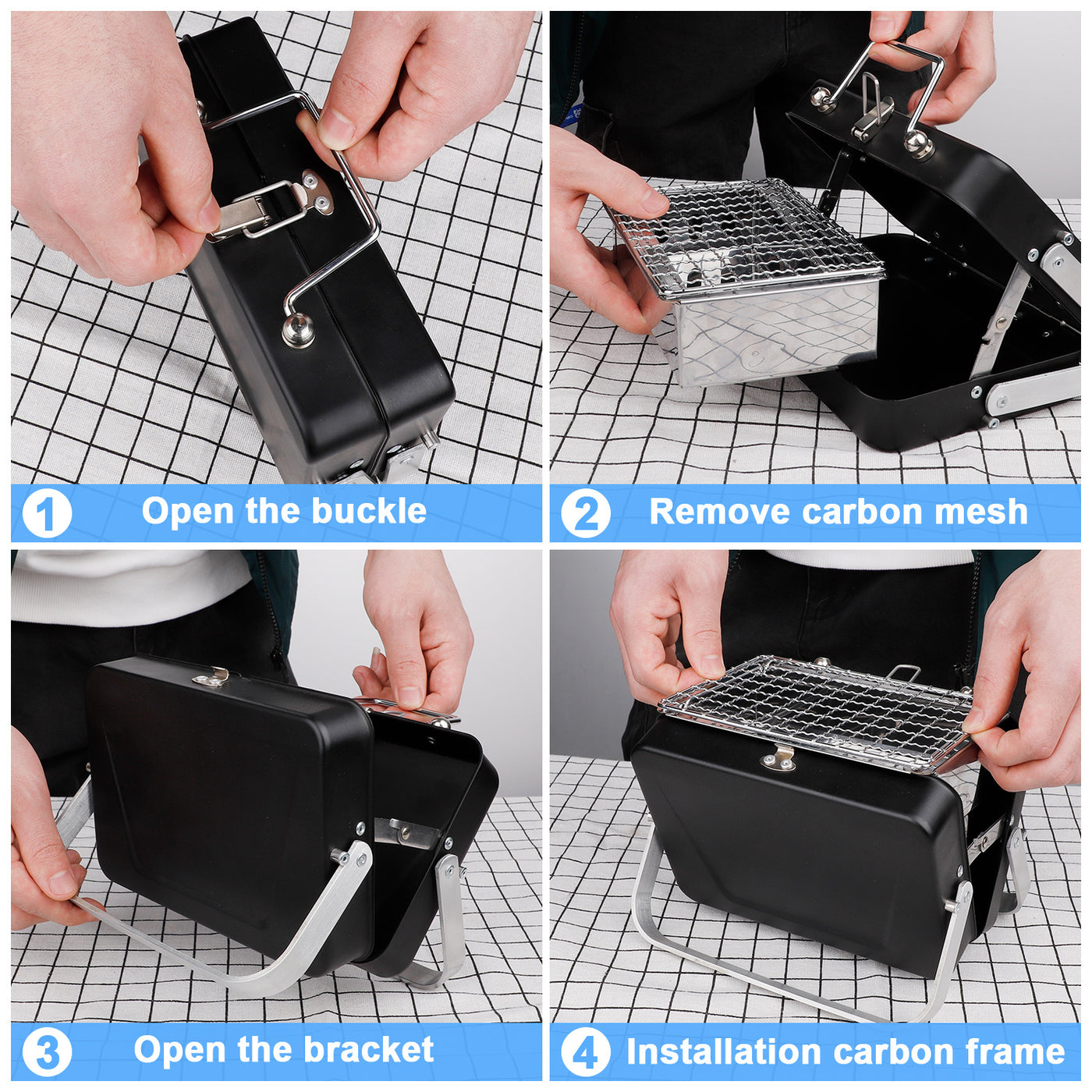 1 Open the buckle

2 Remove carbon mesh

3 Open the bracket

4 Installation carbon frame